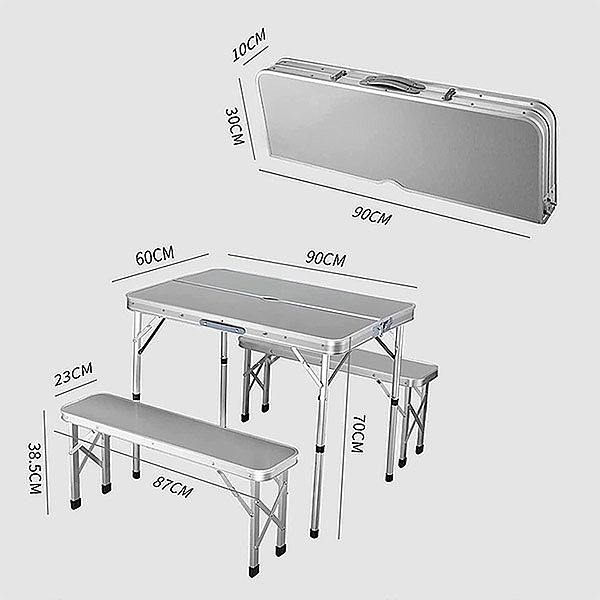 10CM
30CM
90CM
60CM
90CM
23CM
70CM
38.5CM
87CM