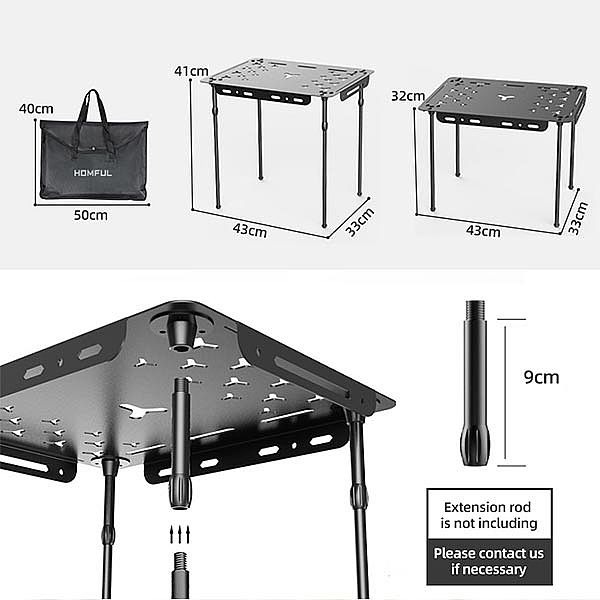 40cm
HOMFUL
50cm
41cm
43cm
33cm
32cm
43cm
33cm

9cm

Extension rod is not including

Please contact us if necessary